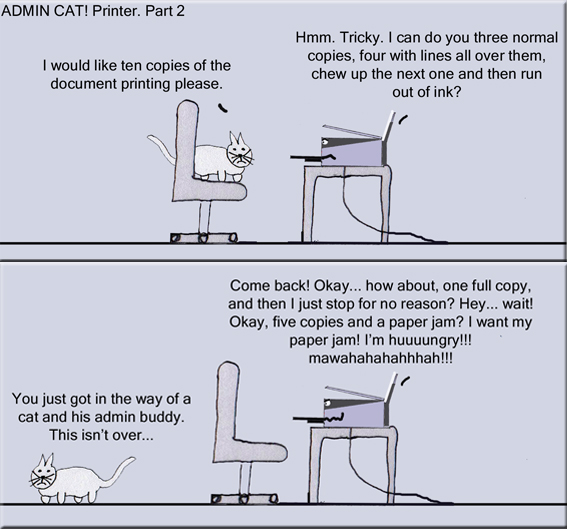 ADMIN CAT! Printer. Part 2

I would like ten copies of the document printing please.

Hmm. Tricky. I can do you three normal copies, four with lines all over them, chew up the next one and then run out of ink?

Come back! Okay... how about, one full copy, and then I just stop for no reason? Hey... wait! Okay, five copies and a paper jam? I want my paper jam! I'm huuuungry!!! mawahahahahhhah!!!

You just got in the way of a cat and his admin buddy. This isn't over...