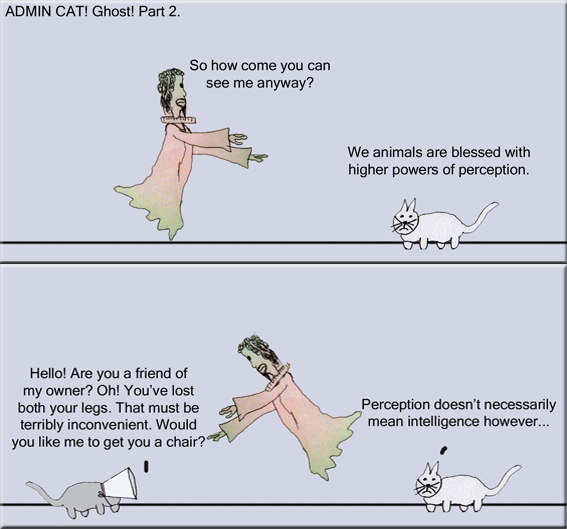 ADMIN CAT! Ghost! Part 2.

So how come you can see me anyway?

We animals are blessed with higher powers of perception.

Hello! Are you a friend of my owner? Oh! You've lost both your legs. That must be terribly inconvenient. Would you like me to get you a chair?

Perception doesn't necessarily mean intelligence however...