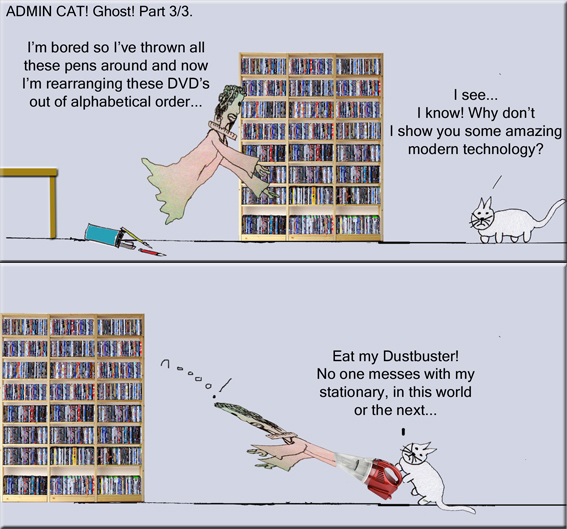 ADMIN CAT! Ghost! Part 3/3.

I'm bored so I've thrown all these pens around and now I'm rearranging these DVD's out of alphabetical order...

I see... I know! Why don't I show you some amazing modern technology?

Eat my Dustbuster! No one messes with my stationary, in this world or the next...