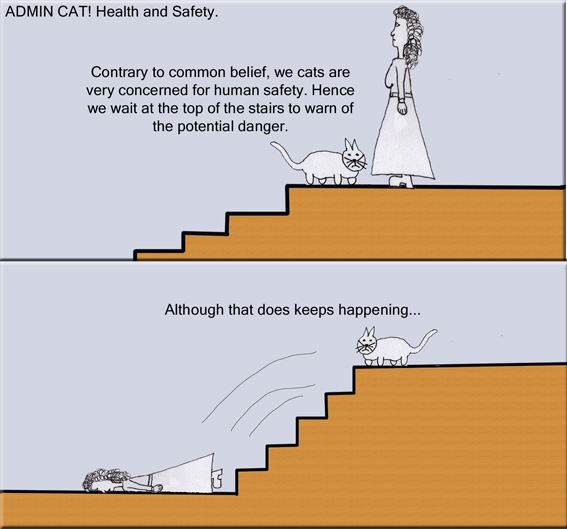 ADMIN CAT! Health and Safety.

Contrary to common belief, we cats are very concerned for human safety. Hence we wait at the top of the stairs to warn of the potential danger.

Although that does keeps happening...