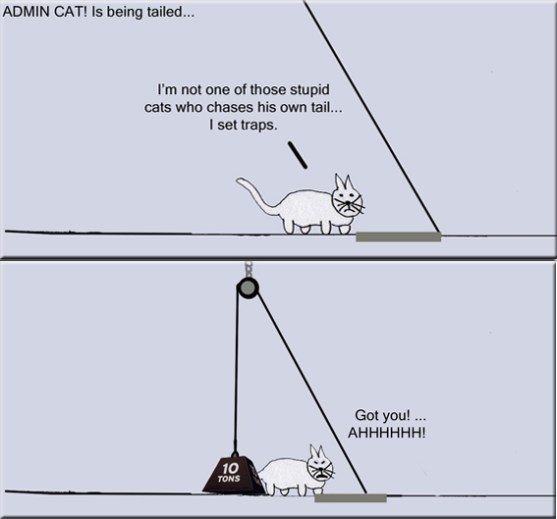 ADMIN CAT! Is being tailed...

I'm not one of those stupid cats who chases his own tail... I set traps.

10 TONS

Got you! ... AHHHHHH!