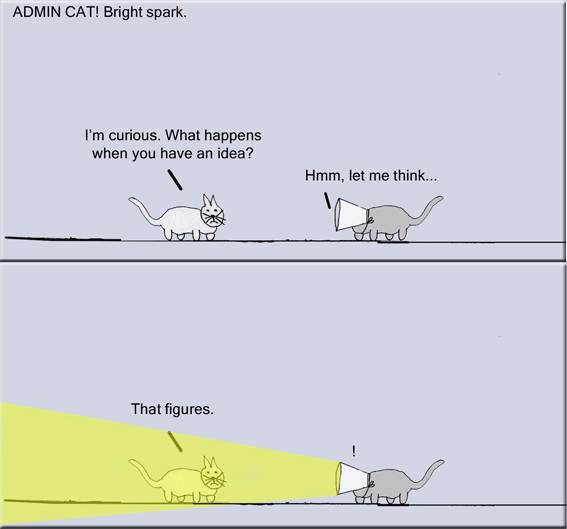 ADMIN CAT! Bright spark.

I'm curious. What happens when you have an idea?

Hmm, let me think...

That figures.

!